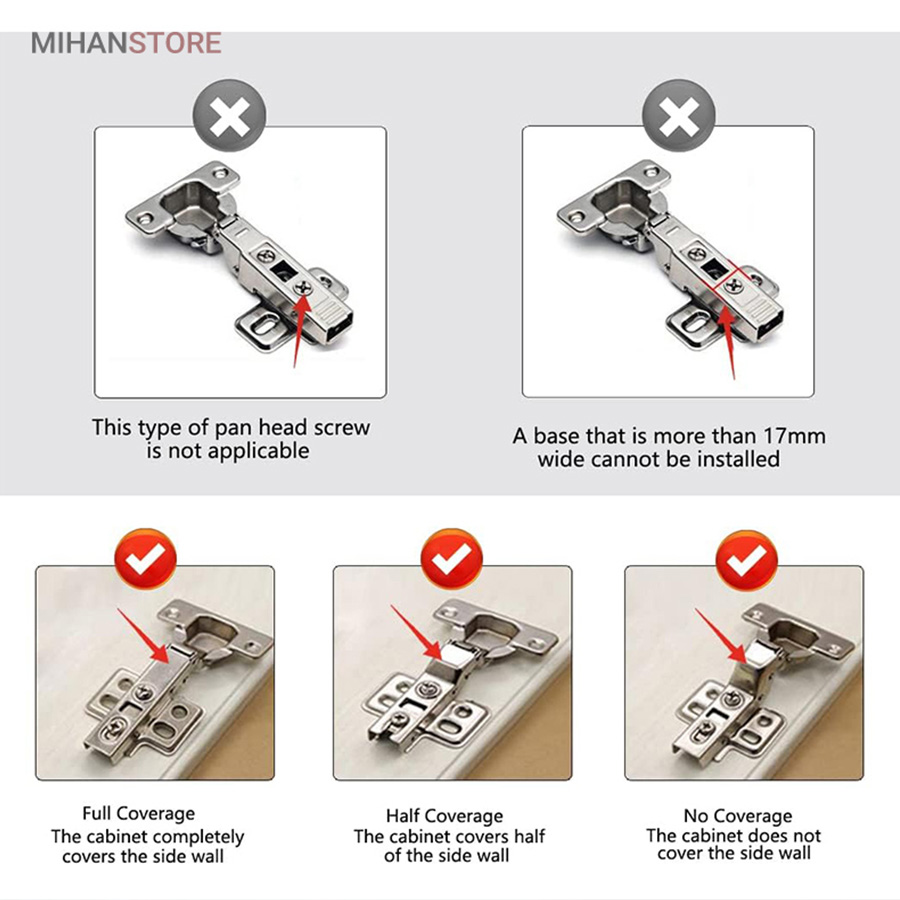 MIHANSTORE

This type of pan head screw is not applicable

A base that is more than 17mm wide cannot be installed

Full Coverage
The cabinet completely covers the side wall

Half Coverage
The cabinet covers half of the side wall

No Coverage
The cabinet does not cover the side wall